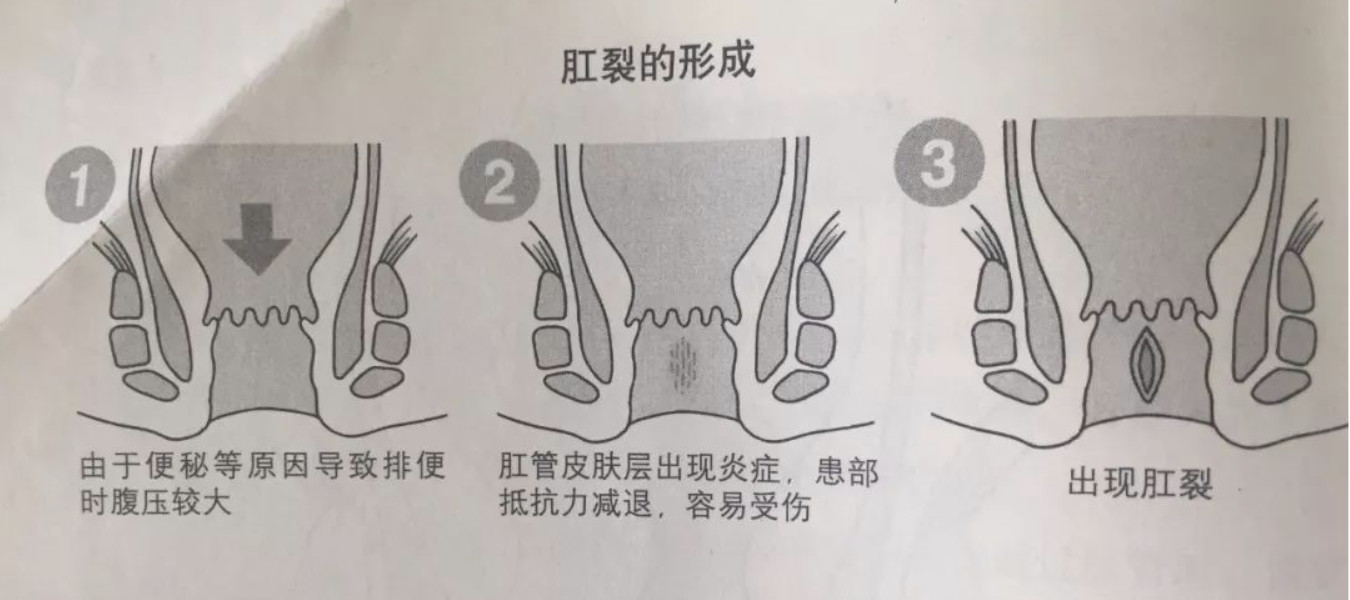 肛裂的形成

1

由于便秘等原因导致排便时腹压较大

2

肛管皮肤层出现炎症，患部抵抗力减退，容易受伤

3

出现肛裂